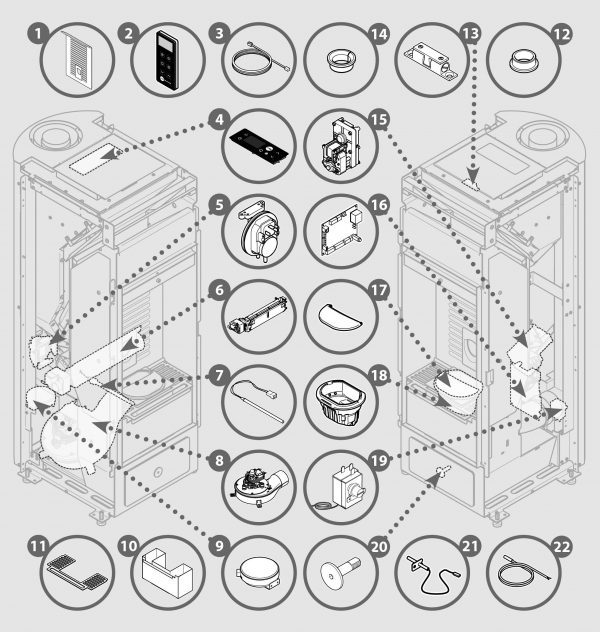 1
2
3
14
13
12
4
15
5
16
6
17
7
18
8
19
11
10
9
20
21
22