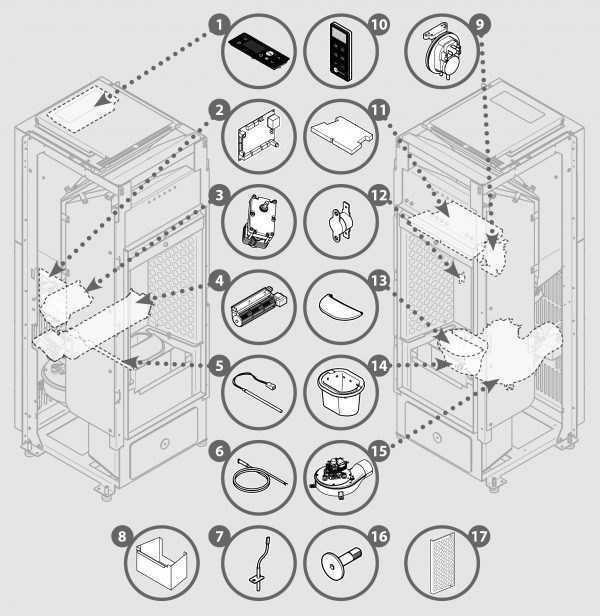 1
10
9
2
11
3
12
4
13
5
14
6
15
8
7
16
17